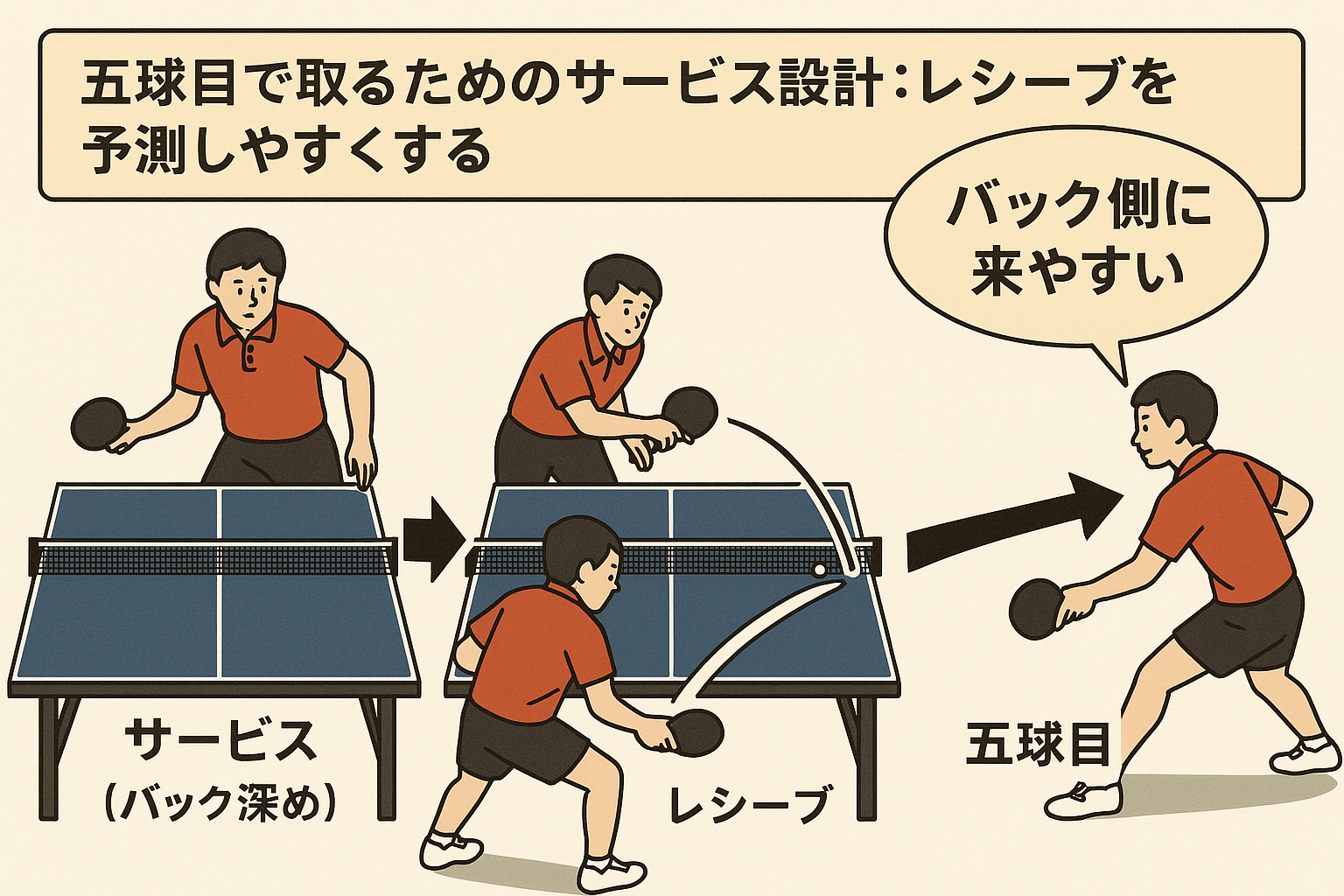 五球目で取るためのサービス設計：レシーブを予測しやすくする

バック側に来やすい

サービス
（バック深め）

レシーブ

五球目